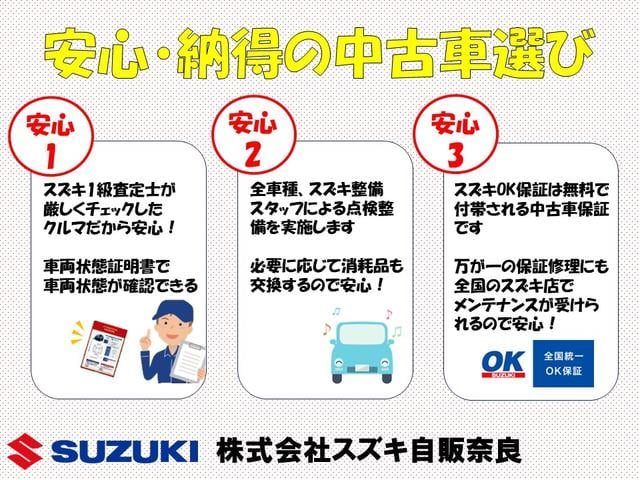 安心・納得の中古車選び

安心
1

スズキ1級査定士が厳しくチェックしたクルマだから安心！

車両状態証明書で車両状態が確認できる

安心
2

全車種、スズキ整備スタッフによる点検整備を実施します

必要に応じて消耗品も交換するので安心！

安心
3

スズキOK保証は無料で付帯される中古車保証です

万が一の保証修理にも全国のスズキ店でメンテナンスが受けられるので安心！

OK
SUZUKI

全国統一
OK保証

SUZUKI 株式会社スズキ自販奈良